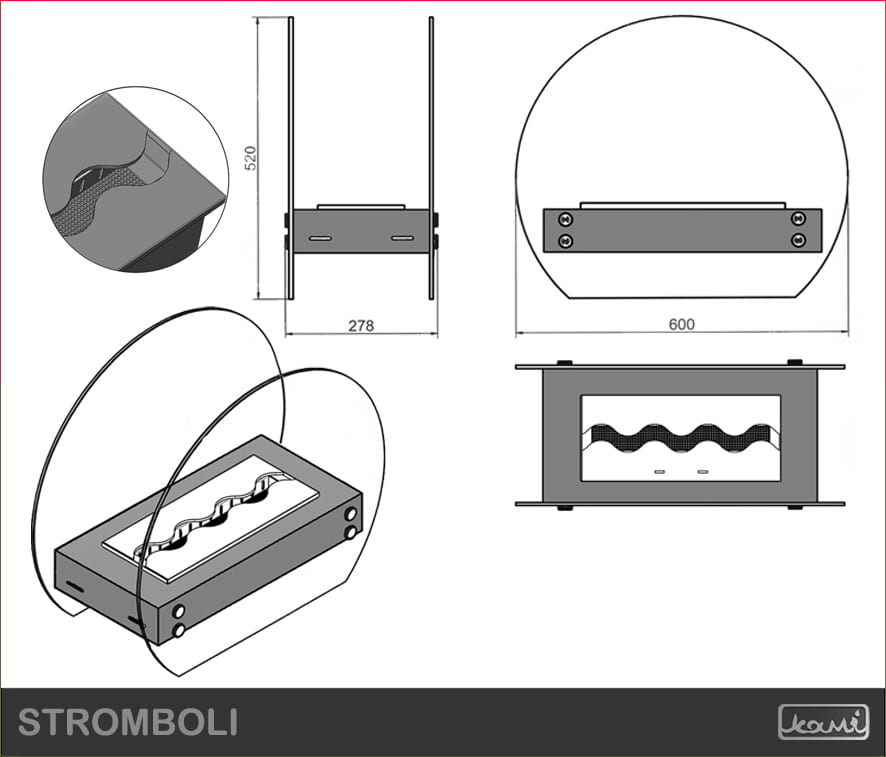 520

278

600

STROMBOLI

kami