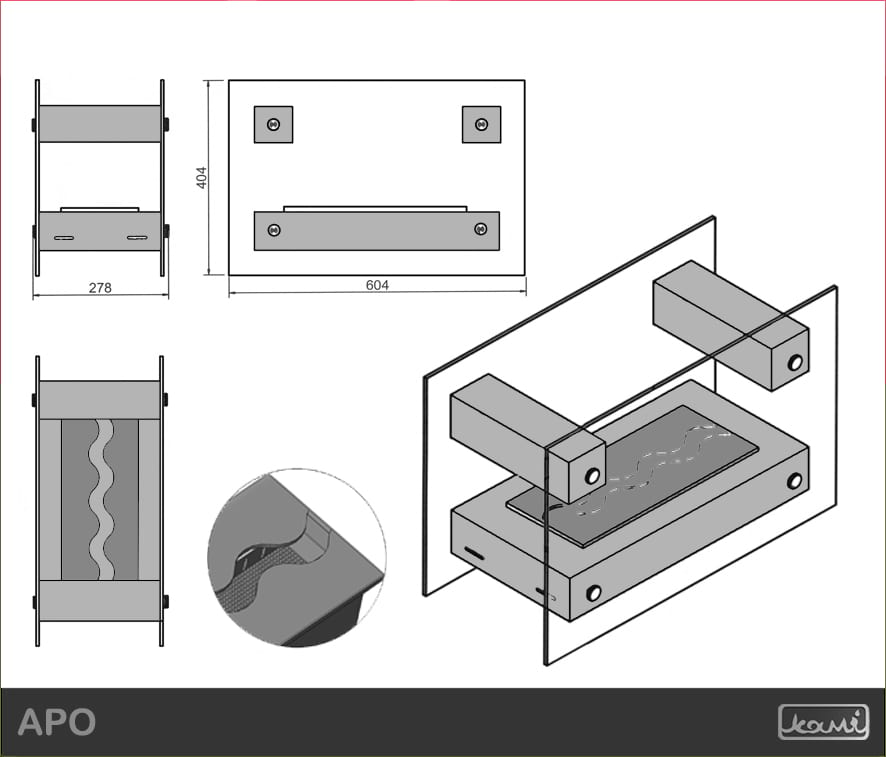 404

278

604

APO

kami