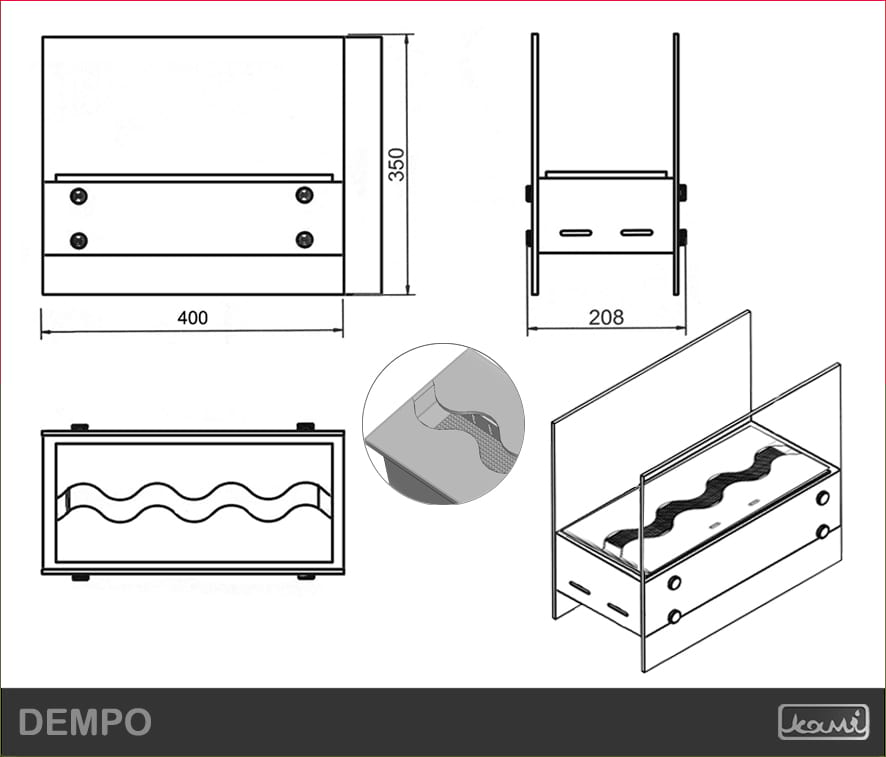 350

400

208

DEMPO

kami