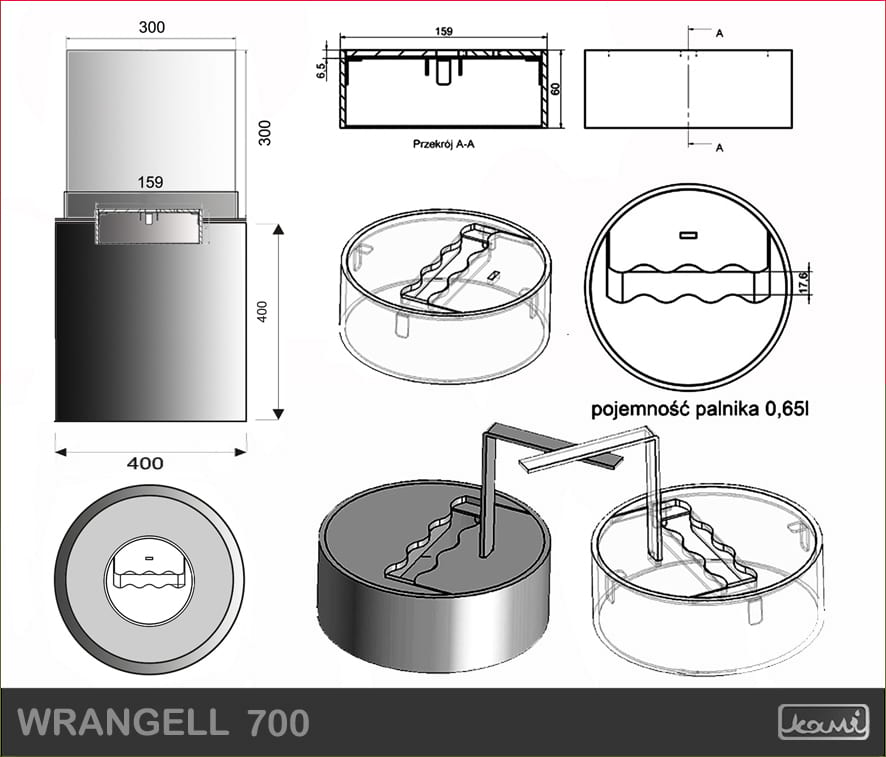 300

300

159

400

400

159

6,5

60

Przekrój A-A

A

A

17,6

pojemność palnika 0,65l

WRANGELL 700

kami