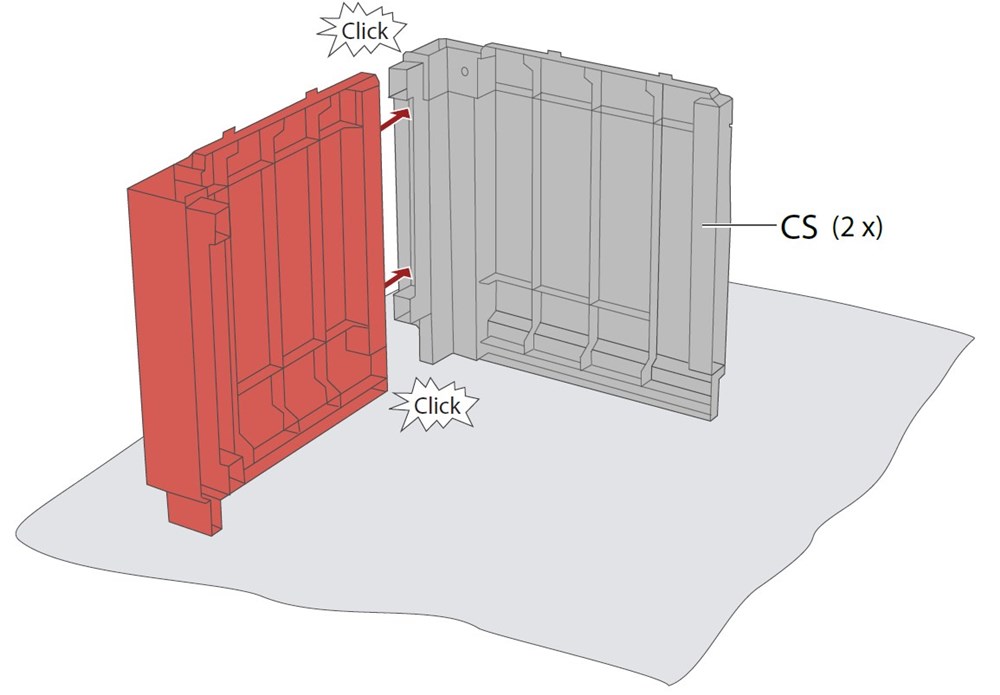 Click
CS (2 x)
Click