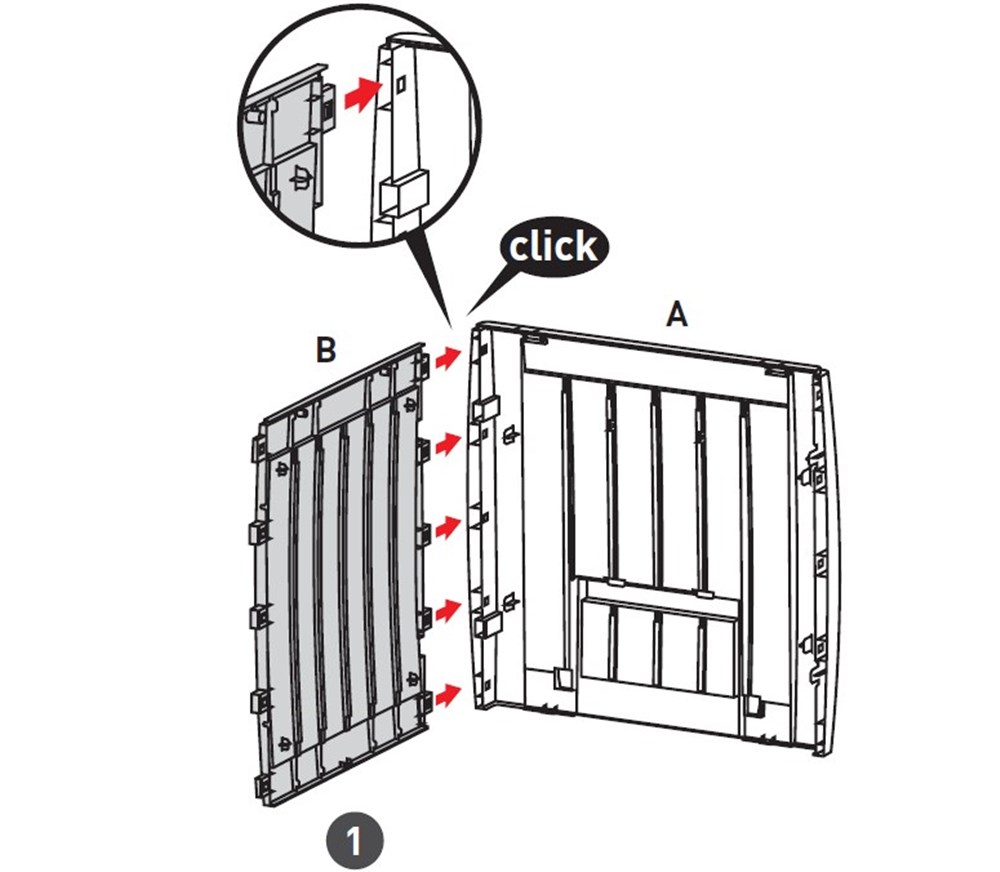 click

A

B

1