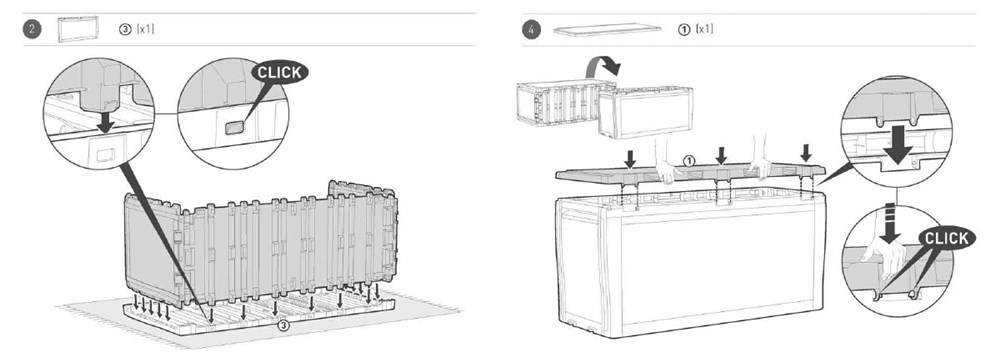 2 ③ [x1]

CLICK

③

4 ① [x1]

①

CLICK