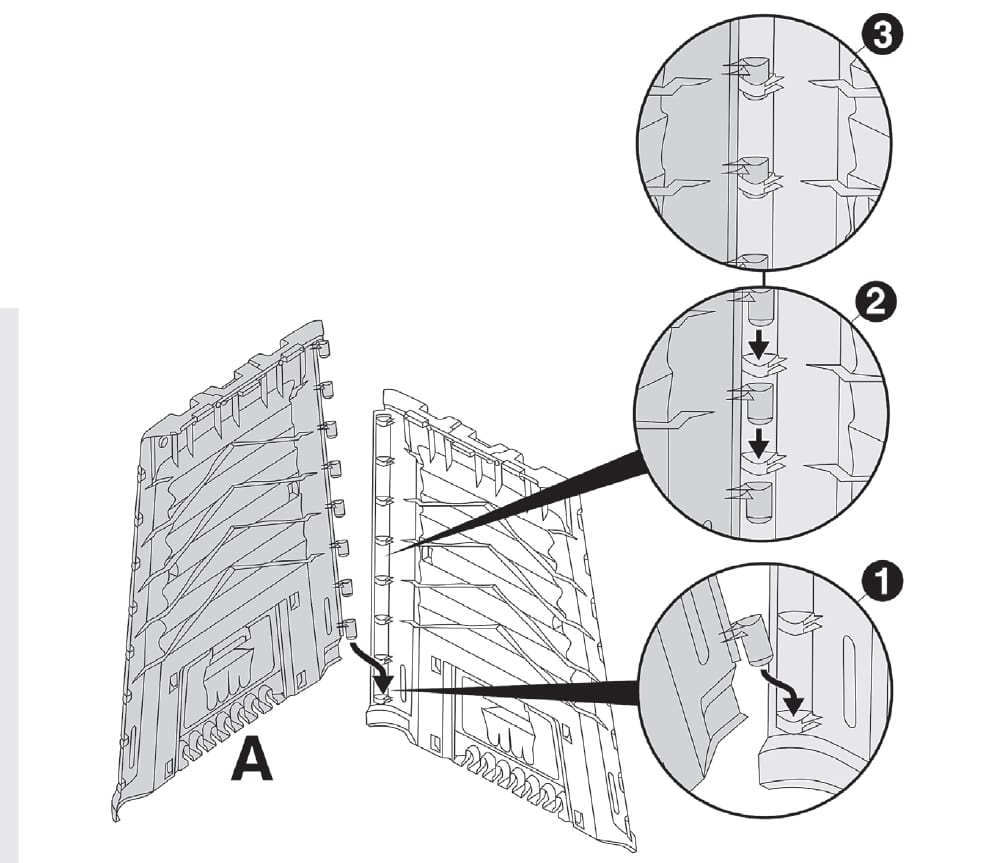 3
2
1
A