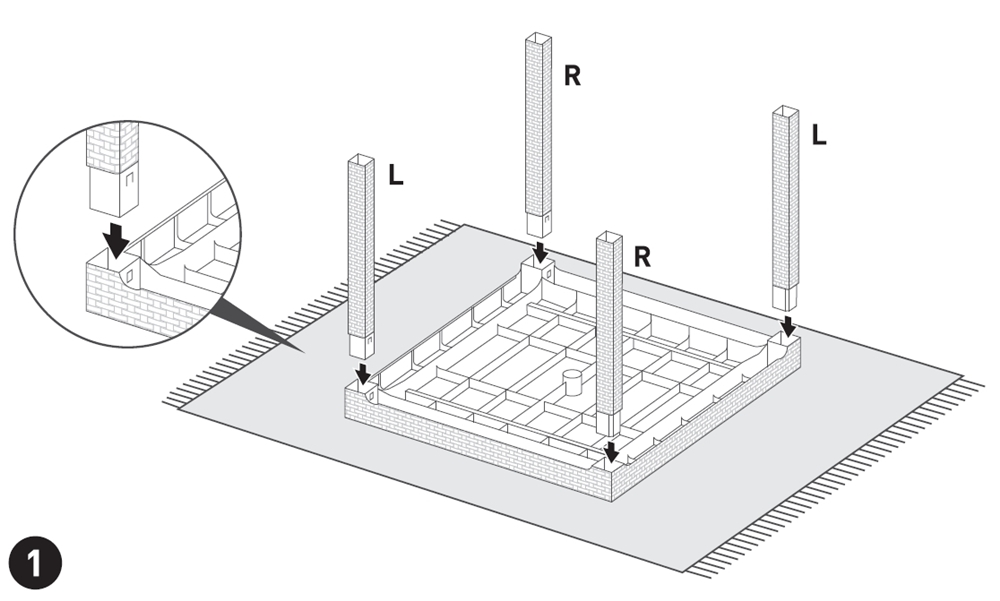 R
L
L
R
1