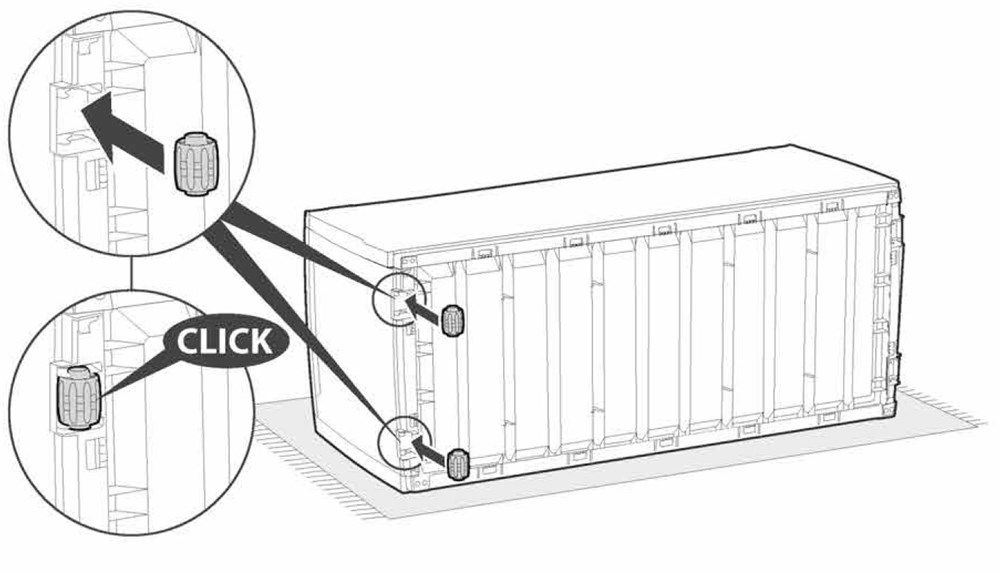 CLICK