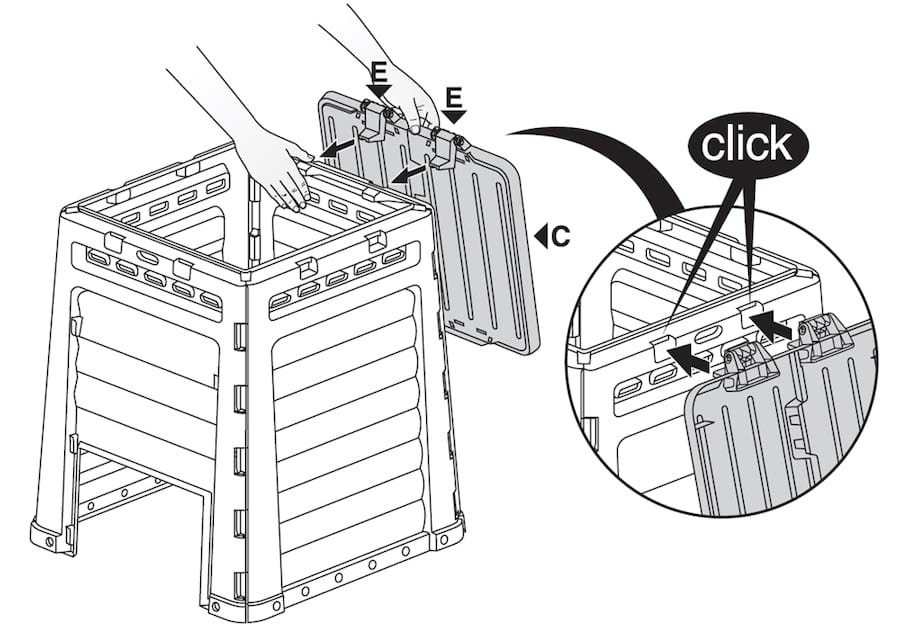 E
E
C
click