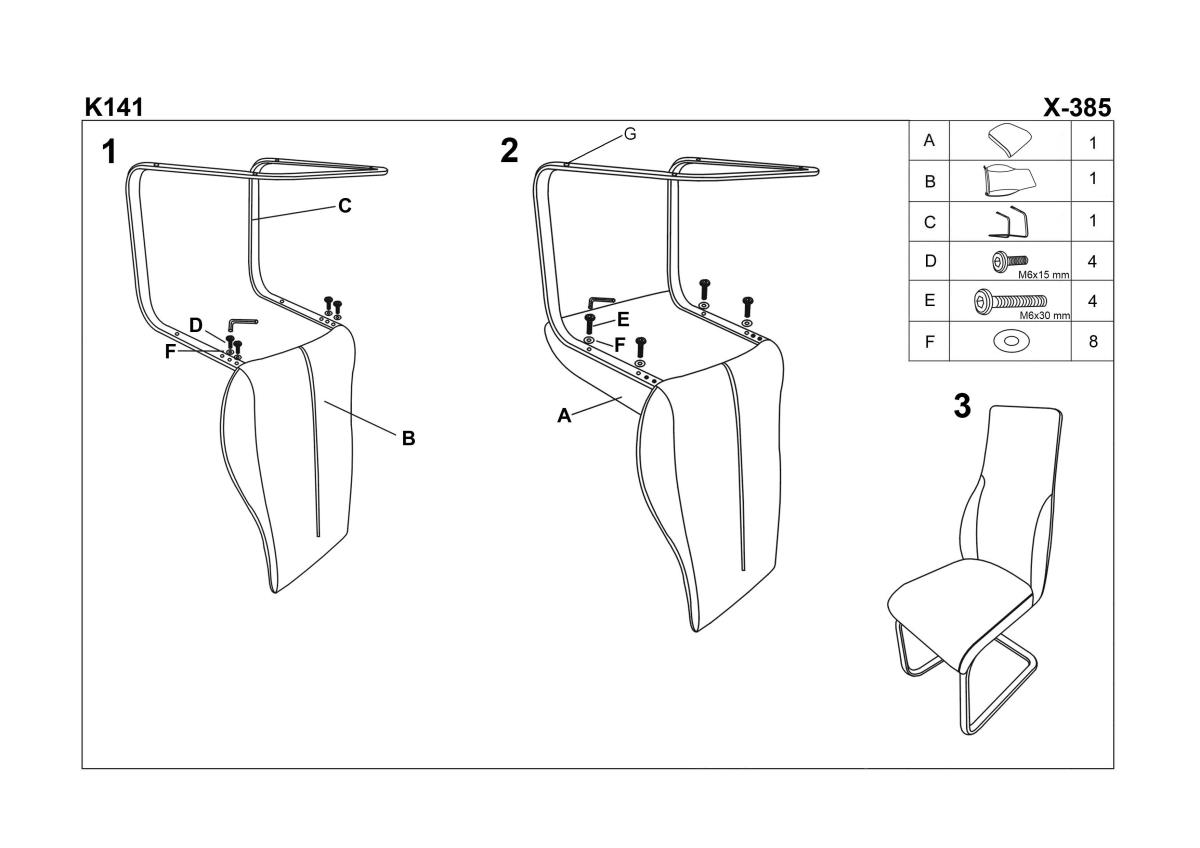 K141

X-385

1

C

D

F

B

2

G

E

F

A

| A |  | 1 |
|---|---|---|
| B |  | 1 |
| C |  | 1 |
| D | M6x15 mm | 4 |
| E | M6x30 mm | 4 |
| F |  | 8 |

3