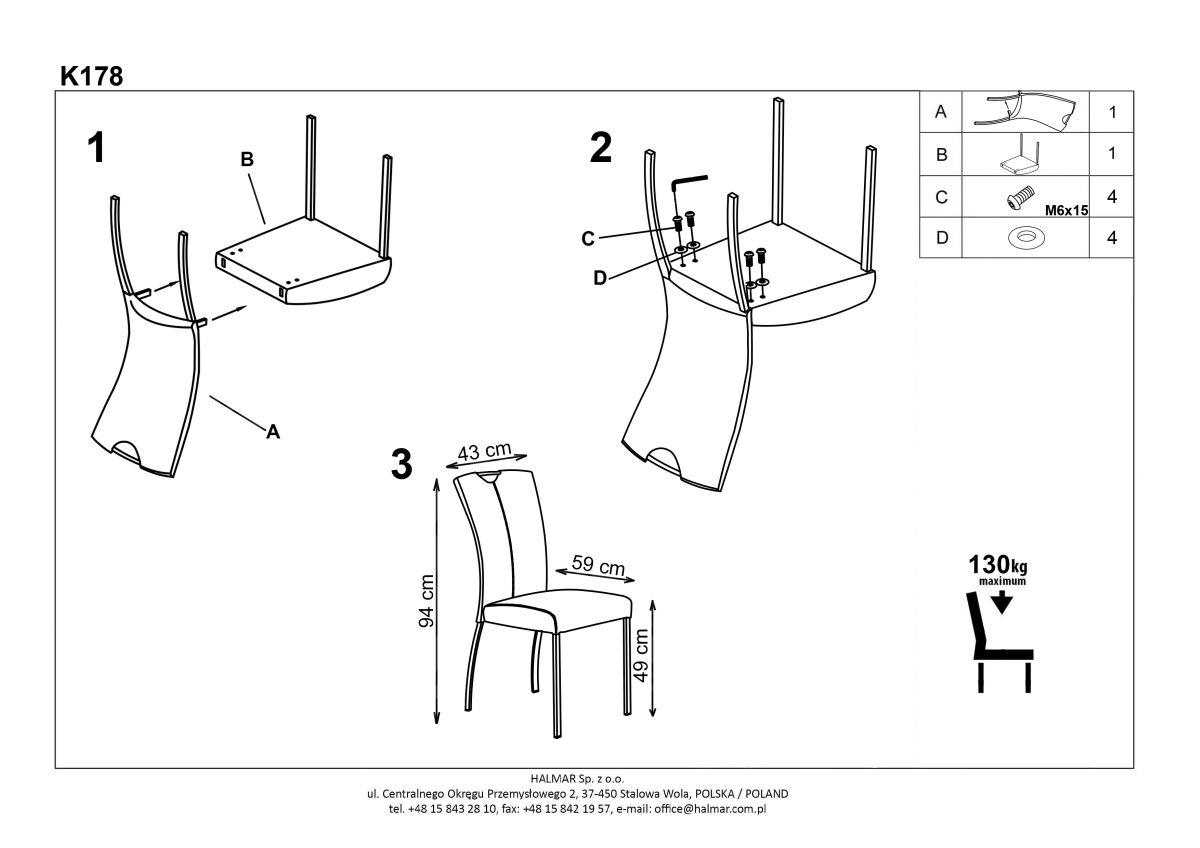 K178

1

B

A

2

C

D

| A | | 1 |
|---|---|---|
| B | | 1 |
| C | M6x15 | 4 |
| D | | 4 |

3

43 cm

59 cm

94 cm

49 cm

130kg
maximum

HALMAR Sp. z o.o.
ul. Centralnego Okręgu Przemysłowego 2, 37-450 Stalowa Wola, POLSKA / POLAND
tel. +48 15 843 28 10, fax: +48 15 842 19 57, e-mail: office@halmar.com.pl