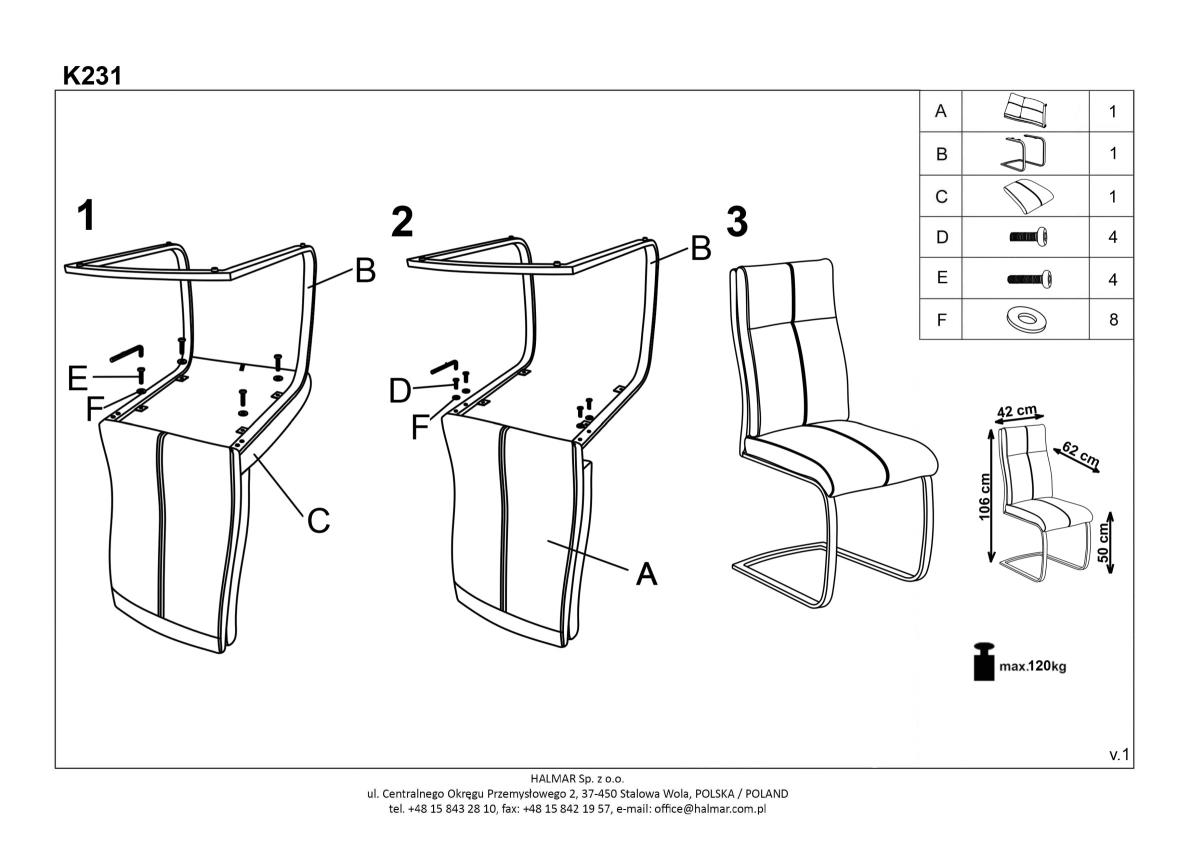 K231

| A | | 1 |
|---|---|---|
| B | | 1 |
| C | | 1 |
| D | | 4 |
| E | | 4 |
| F | | 8 |

1

B

E

F

C

2

B

D

F

A

3

42 cm

62 cm

106 cm

50 cm

max.120kg

v.1

HALMAR Sp. z o.o.
ul. Centralnego Okręgu Przemysłowego 2, 37-450 Stalowa Wola, POLSKA / POLAND
tel. +48 15 843 28 10, fax: +48 15 842 19 57, e-mail: office@halmar.com.pl