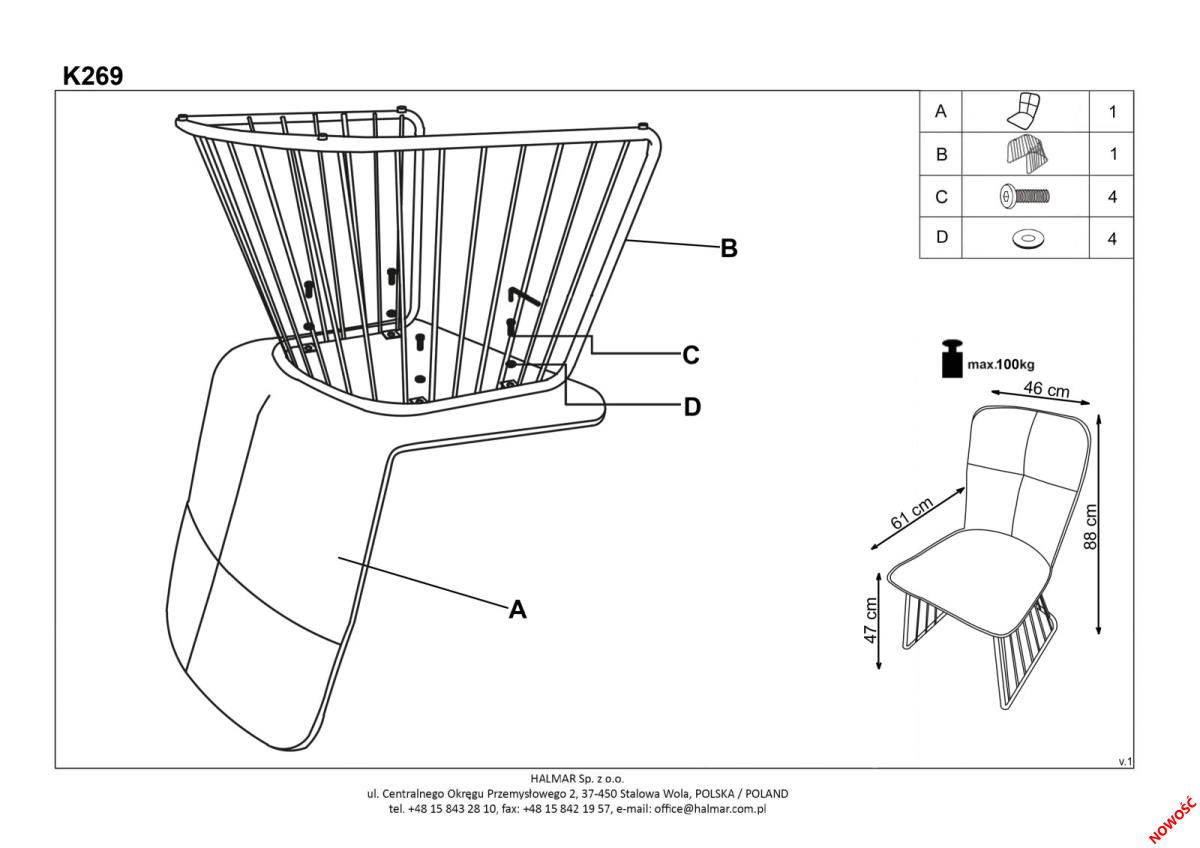 K269

| A | | 1 |
|---|---|---|
| B | | 1 |
| C | | 4 |
| D | | 4 |

B

C

D

A

max.100kg

46 cm

61 cm

88 cm

47 cm

v.1

HALMAR Sp. z o.o.
ul. Centralnego Okręgu Przemysłowego 2, 37-450 Stalowa Wola, POLSKA / POLAND
tel. +48 15 843 28 10, fax: +48 15 842 19 57, e-mail: office@halmar.com.pl

NOWOŚĆ