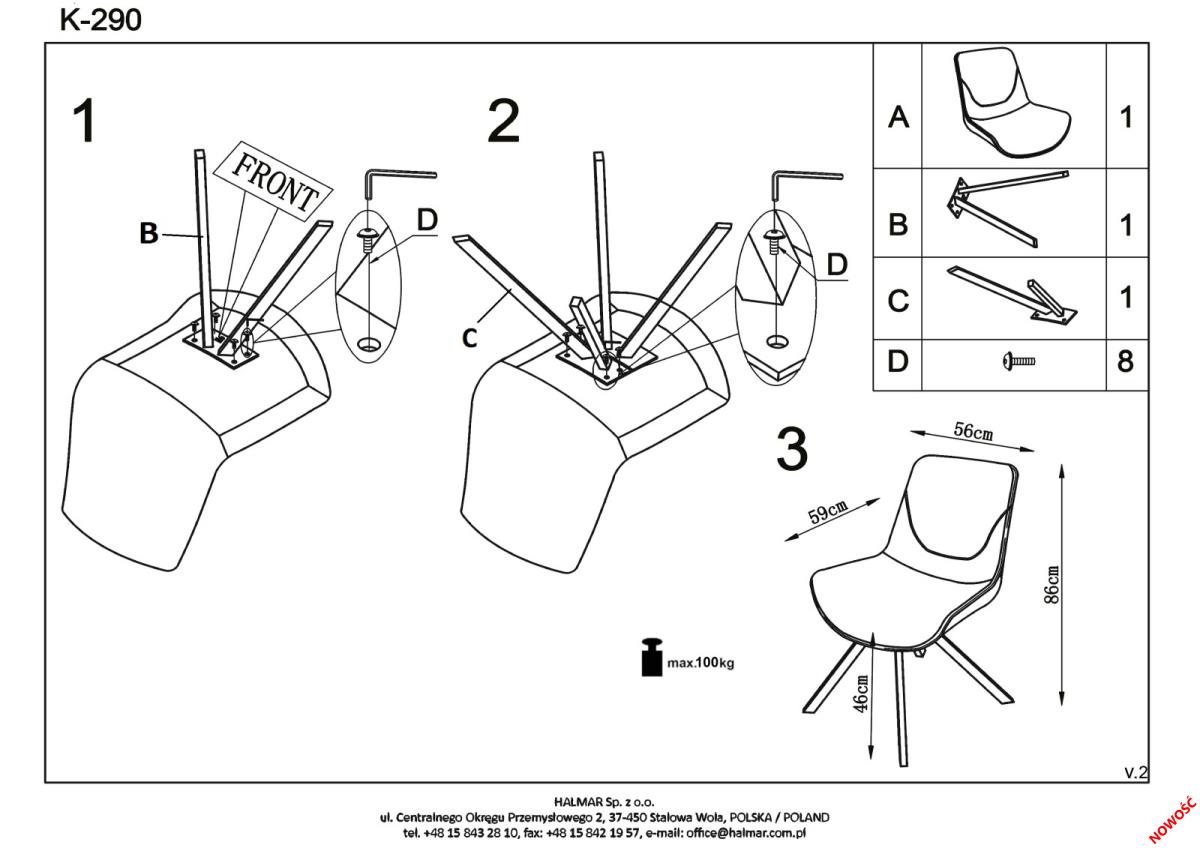 K-290

1

FRONT

B

D

2

C

D

| A | | 1 |
|---|---|---|
| B | | 1 |
| C | | 1 |
| D | | 8 |

3

56cm

59cm

86cm

46cm

max.100kg

v.2

HALMAR Sp. z o.o.
ul. Centralnego Okręgu Przemysłowego 2, 37-450 Stalowa Wola, POLSKA / POLAND
tel. +48 15 843 28 10, fax: +48 15 842 19 57, e-mail: office@halmar.com.pl

NOWOŚĆ