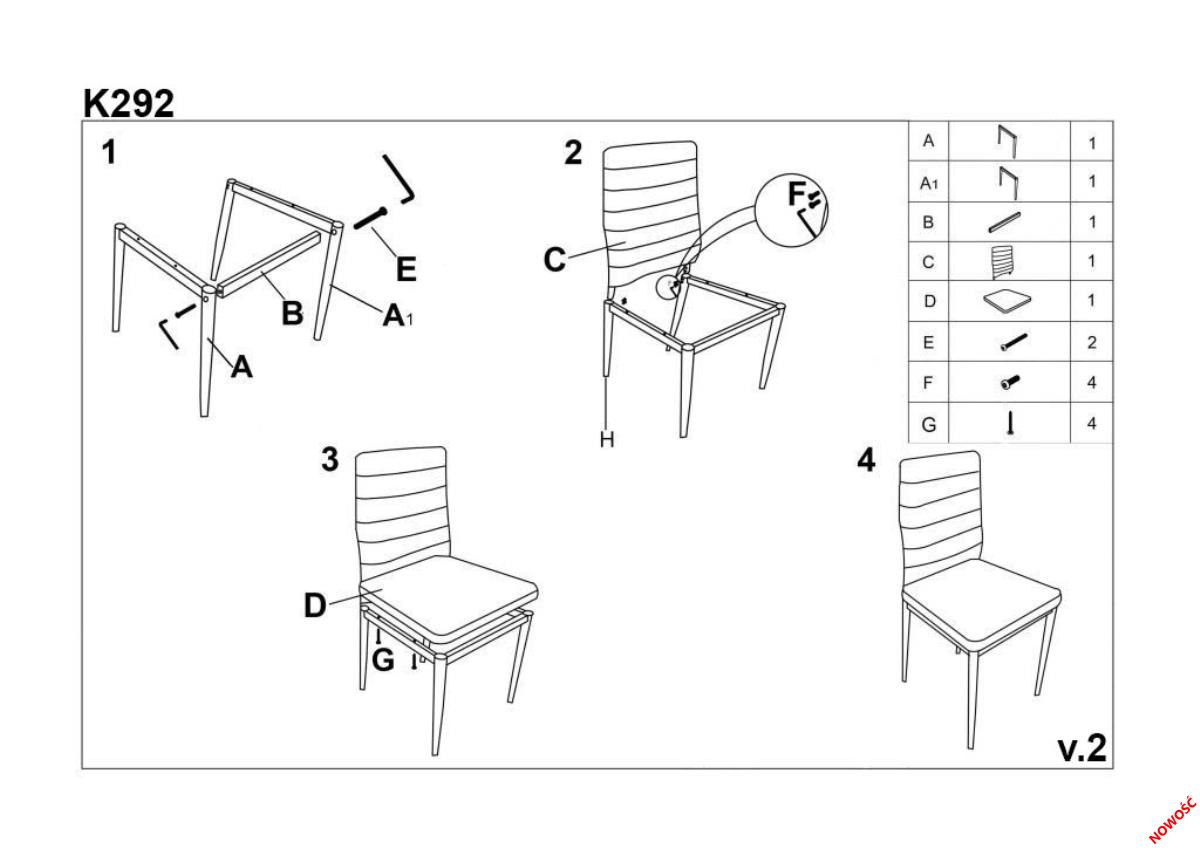 K292

1

E

B

A1

A

2

F

C

H

| A | | 1 |
|---|---|---|
| A1 | | 1 |
| B | | 1 |
| C | | 1 |
| D | | 1 |
| E | | 2 |
| F | | 4 |
| G | | 4 |

3

D

G

4

v.2

NOWOŚĆ