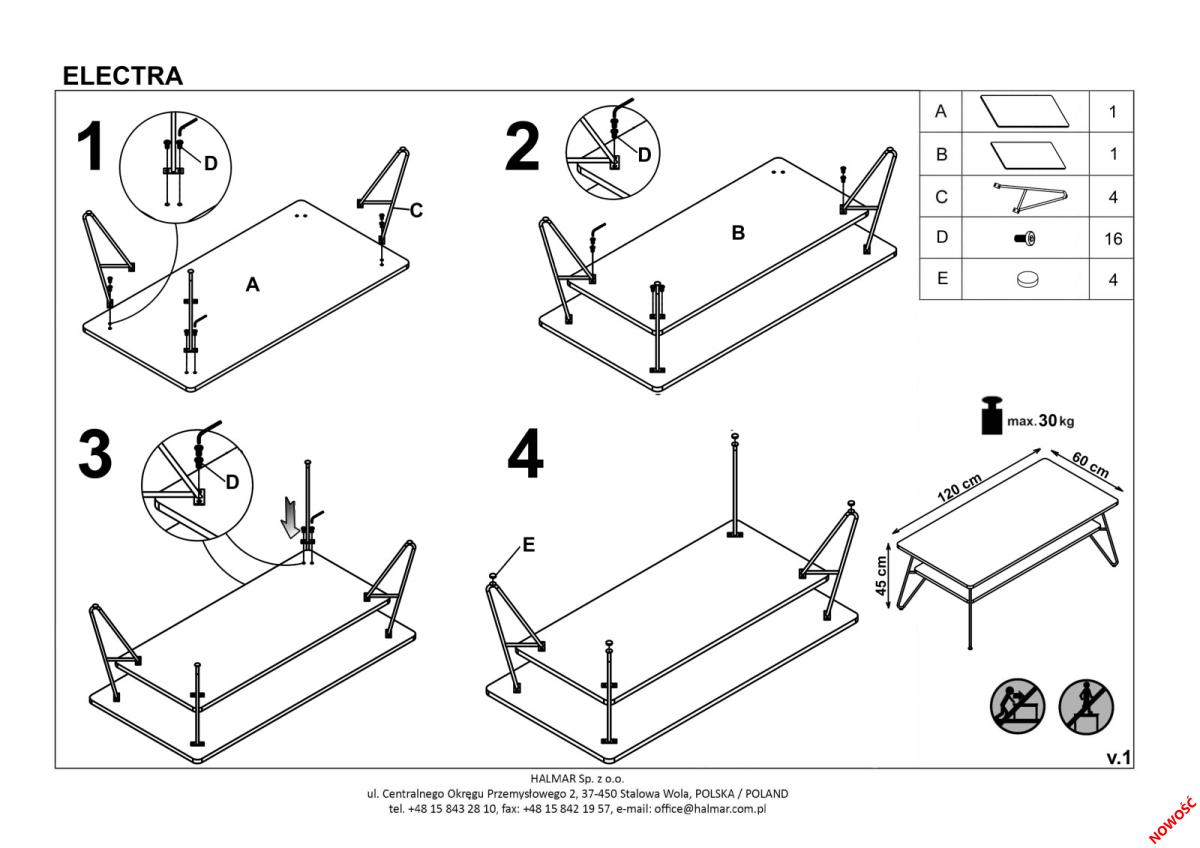 ELECTRA

1

D

C

A

2

D

B

| A | | 1 |
|---|---|---|
| B | | 1 |
| C | | 4 |
| D | | 16 |
| E | | 4 |

3

D

4

E

max. 30 kg

120 cm

60 cm

45 cm

v.1

HALMAR Sp. z o.o.
ul. Centralnego Okręgu Przemysłowego 2, 37-450 Stalowa Wola, POLSKA / POLAND
tel. +48 15 843 28 10, fax: +48 15 842 19 57, e-mail: office@halmar.com.pl

NOWOŚĆ