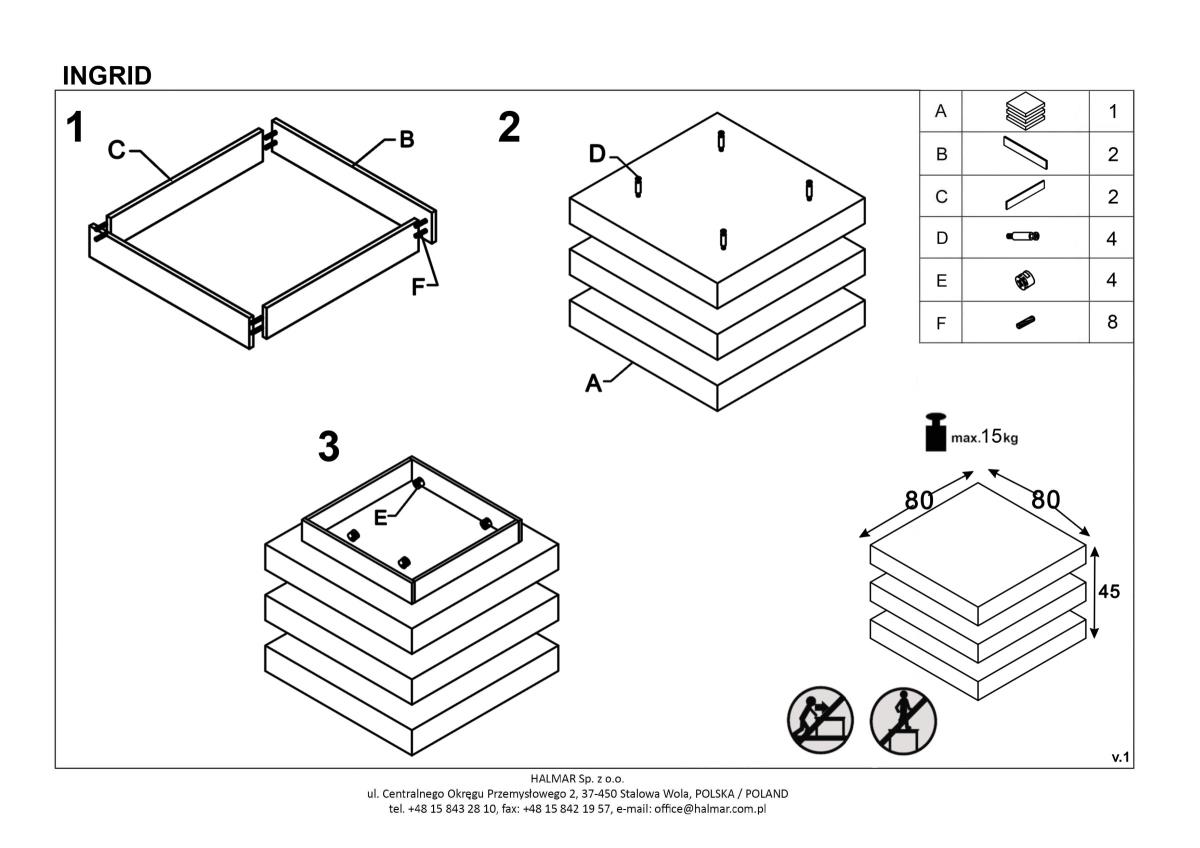 INGRID

1
C
B
F

2
D
A

| A | | 1 |
|---|---|---|
| B | | 2 |
| C | | 2 |
| D | | 4 |
| E | | 4 |
| F | | 8 |

3
E

max.15kg

80
80
45

v.1

HALMAR Sp. z o.o.
ul. Centralnego Okręgu Przemysłowego 2, 37-450 Stalowa Wola, POLSKA / POLAND
tel. +48 15 843 28 10, fax: +48 15 842 19 57, e-mail: office@halmar.com.pl