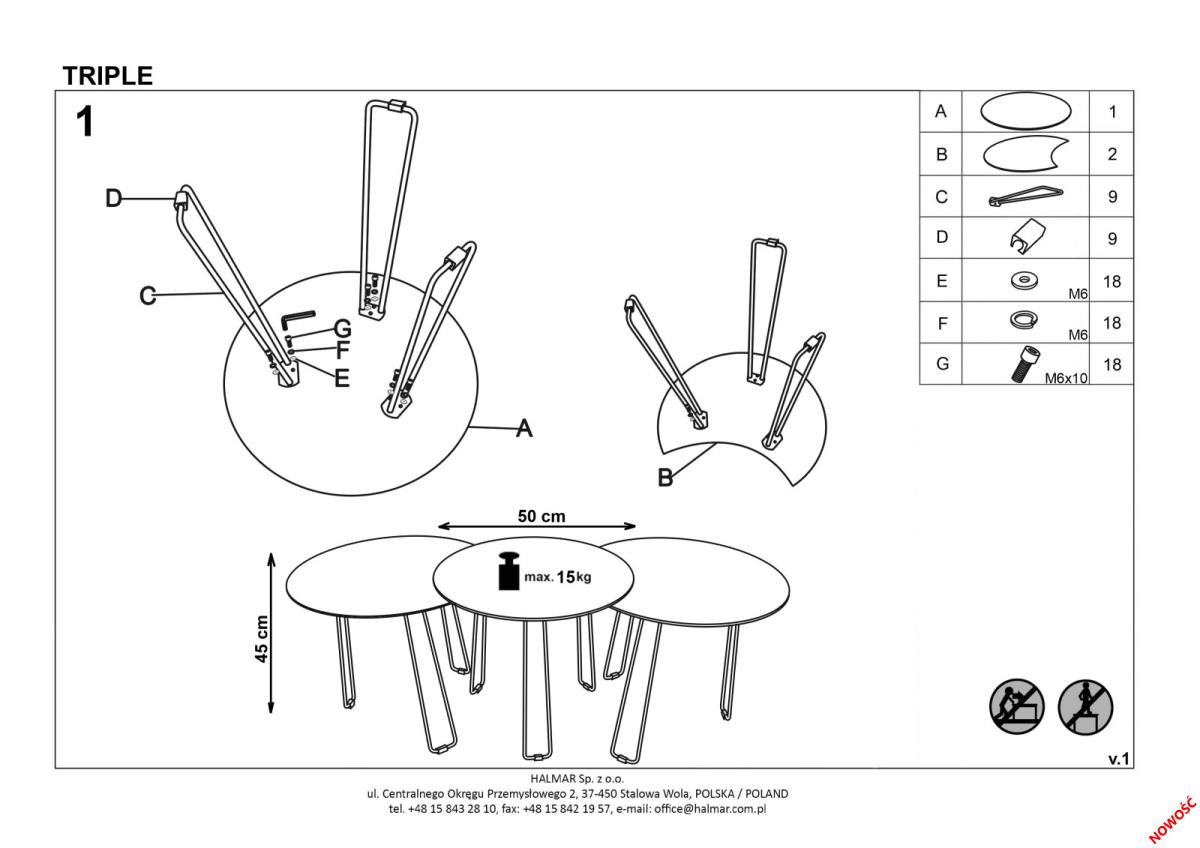 TRIPLE

1

D
C
G
F
E
A
B

| A | | 1 |
|---|---|---|
| B | | 2 |
| C | | 9 |
| D | | 9 |
| E | M6 | 18 |
| F | M6 | 18 |
| G | M6x10 | 18 |

50 cm
max. 15kg
45 cm

v.1

HALMAR Sp. z o.o.
ul. Centralnego Okręgu Przemysłowego 2, 37-450 Stalowa Wola, POLSKA / POLAND
tel. +48 15 843 28 10, fax: +48 15 842 19 57, e-mail: office@halmar.com.pl

NOWOŚĆ