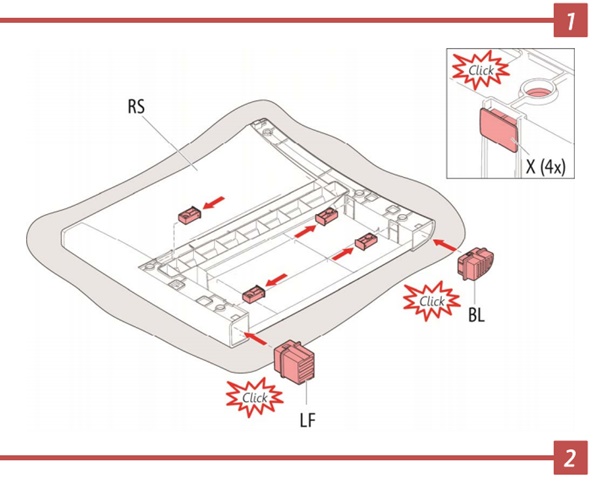 1

Click

X (4x)

RS

Click

BL

Click

LF

2