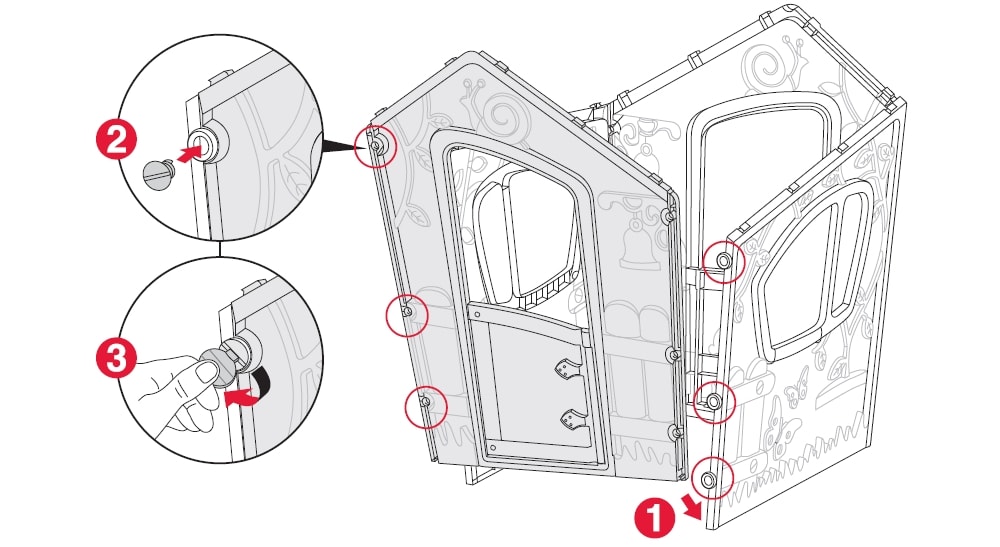 2

3

1