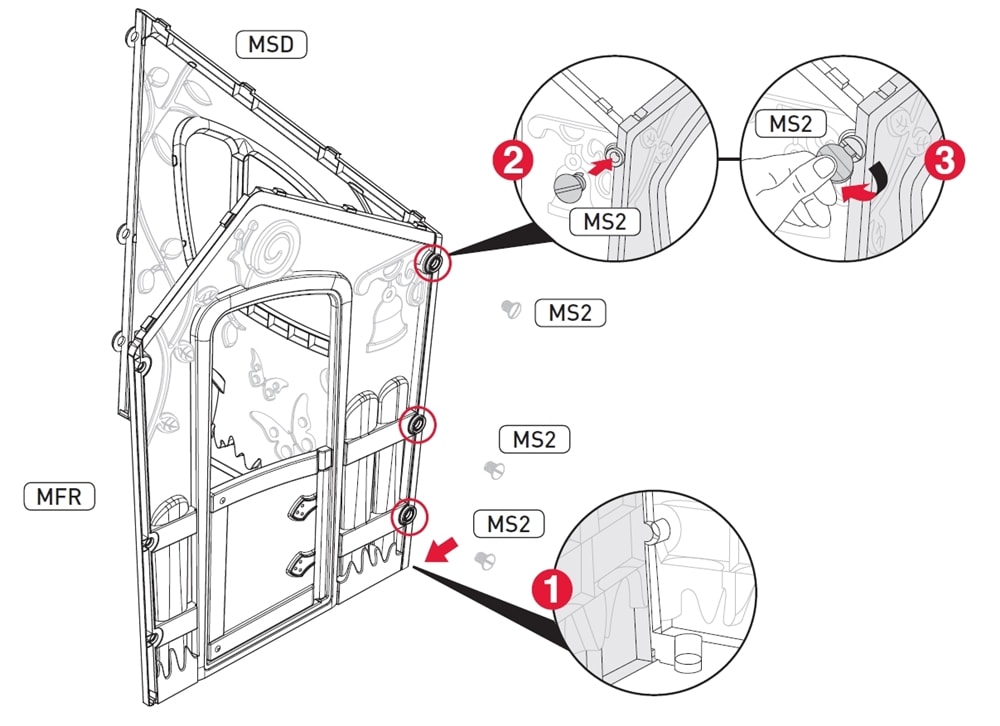 MSD

2

MS2

MS2

3

MS2

MS2

MFR

MS2

1