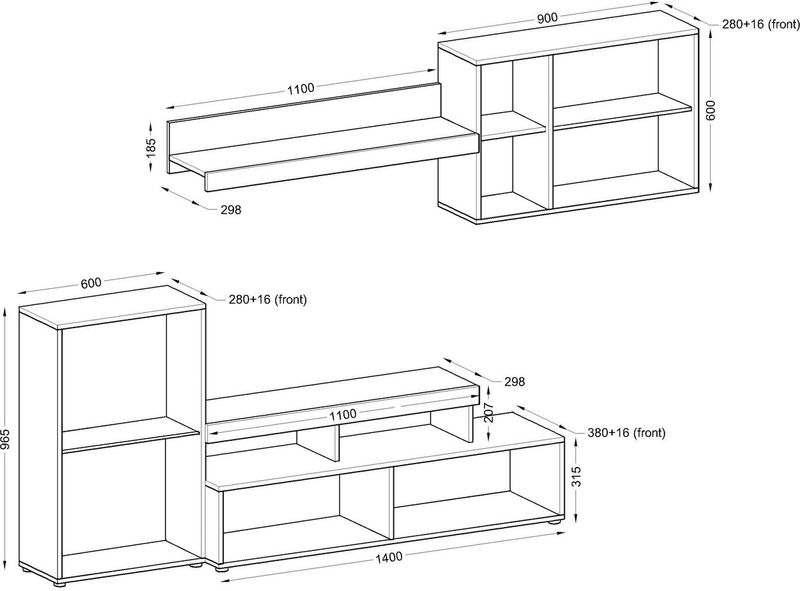 900
280+16 (front)
1100
600
185
298
600
280+16 (front)
298
1100
207
380+16 (front)
965
315
1400