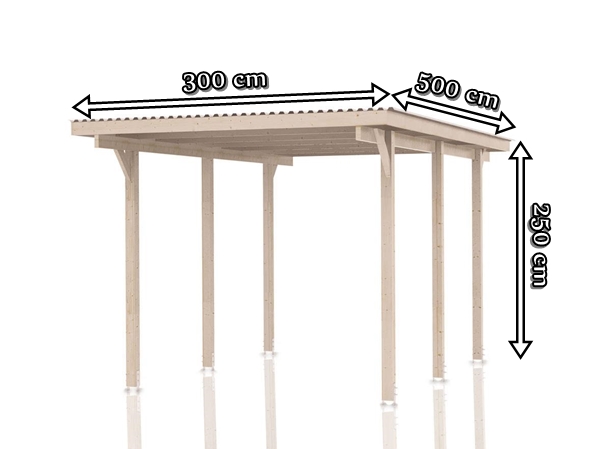 300 cm
500 cm
250 cm