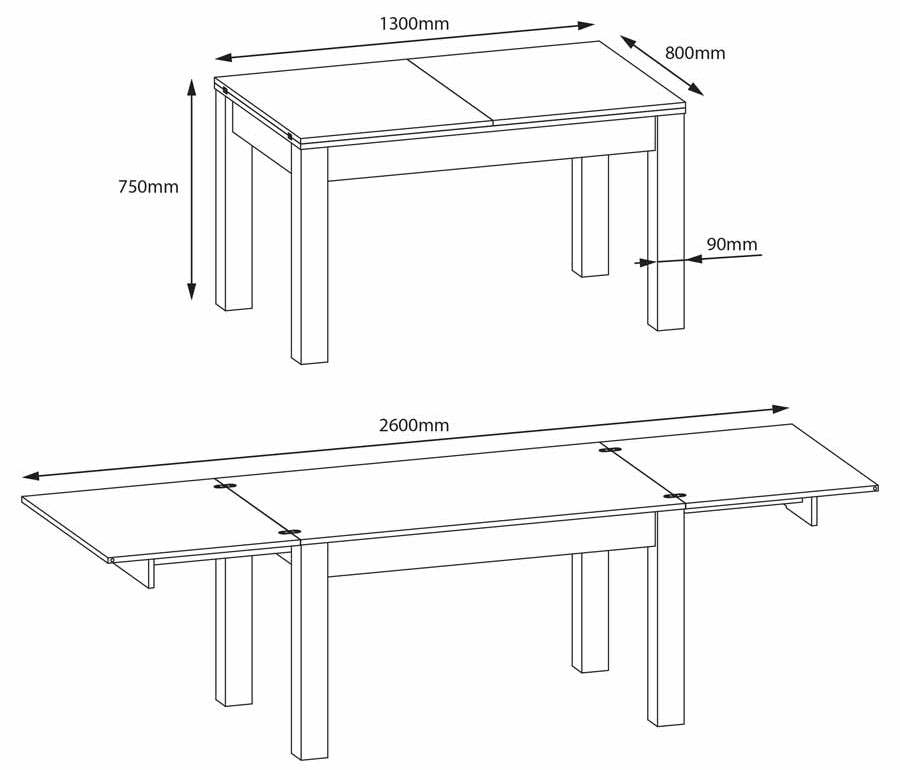 1300mm
800mm
750mm
90mm
2600mm