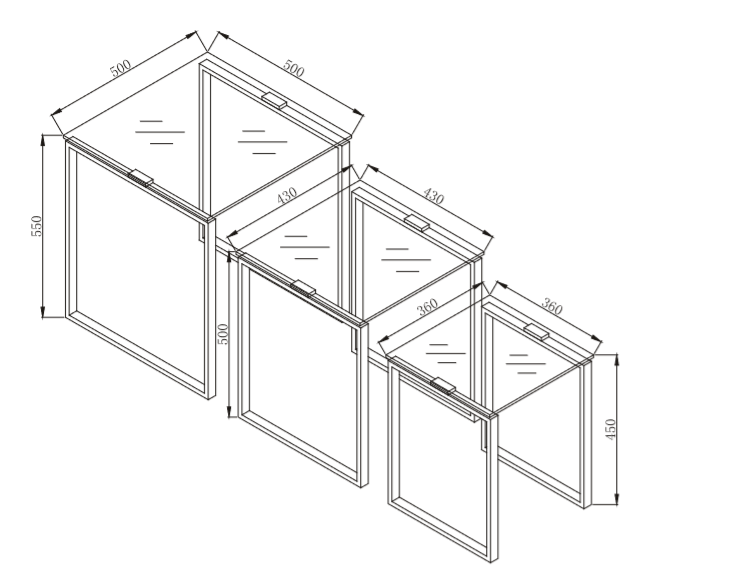 500
500
550
430
430
500
360
360
450