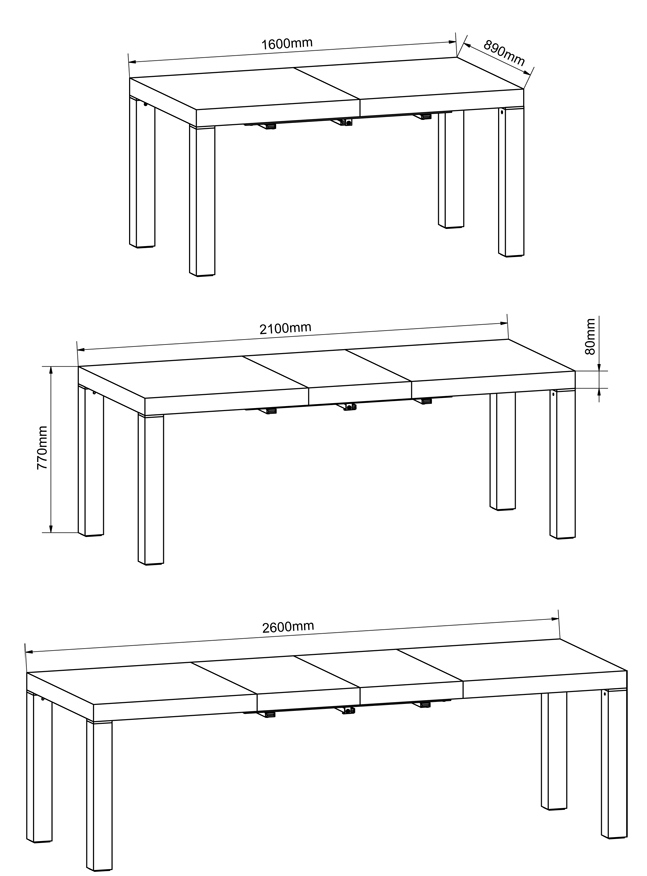 1600mm
890mm

2100mm
80mm
770mm

2600mm